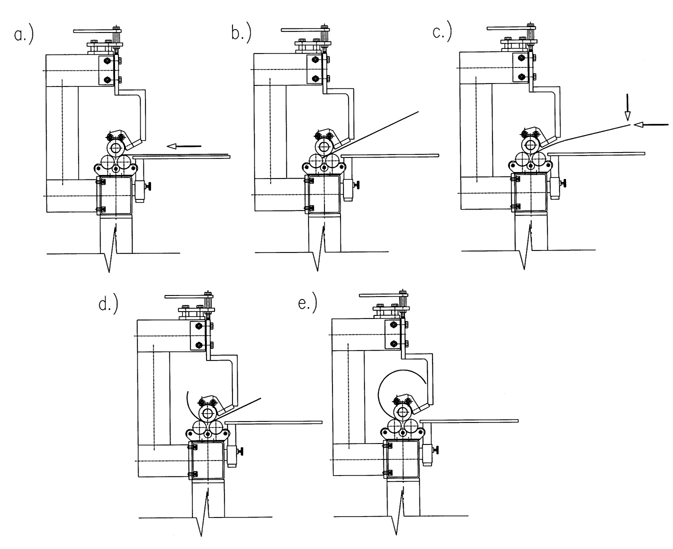 a.)

b.)

c.)

d.)

e.)